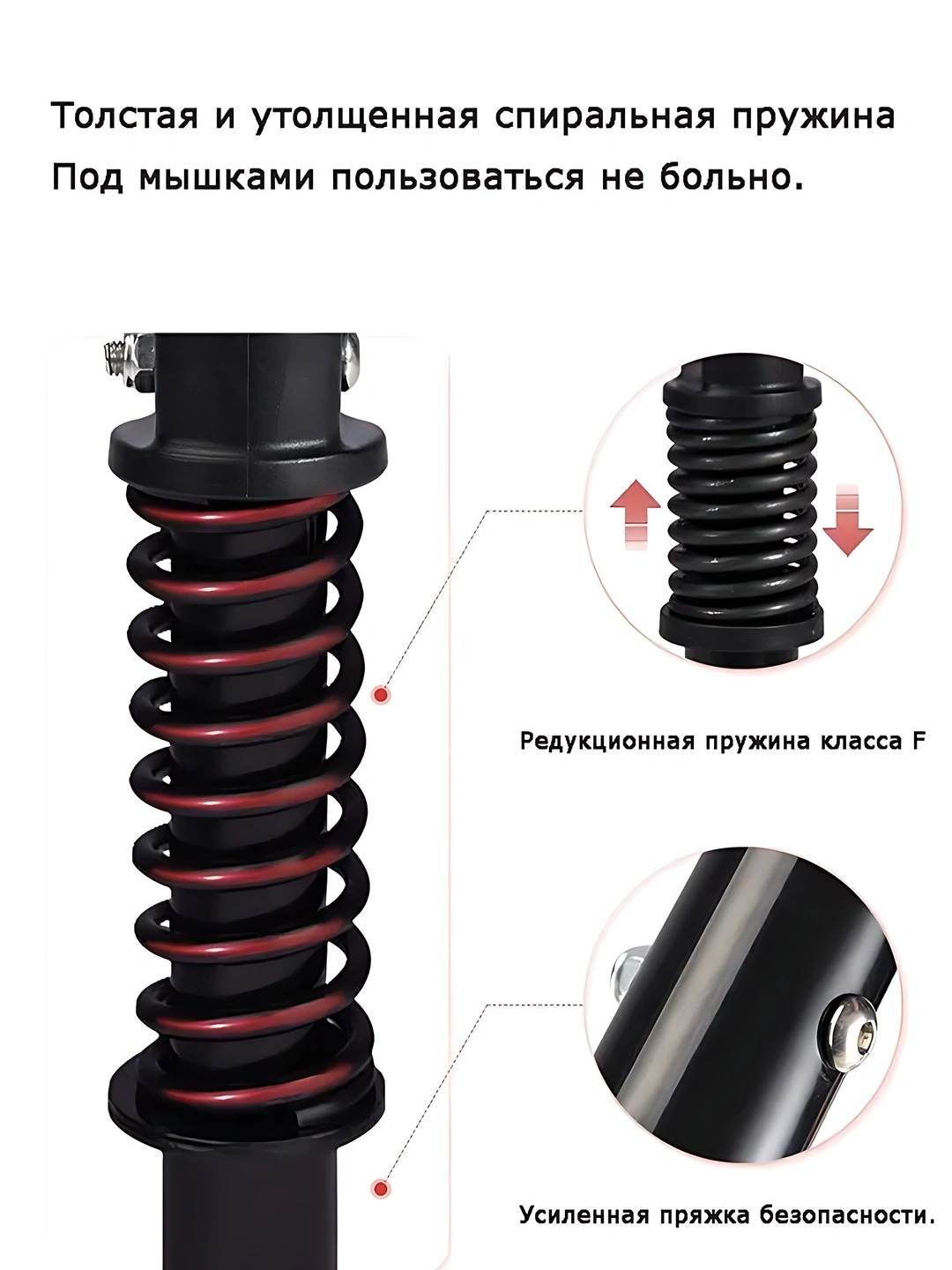 Толстая и утолщенная спиральная пружина
Под мышками пользоваться не больно.

Редукционная пружина класса F

Усиленная пряжка безопасности.